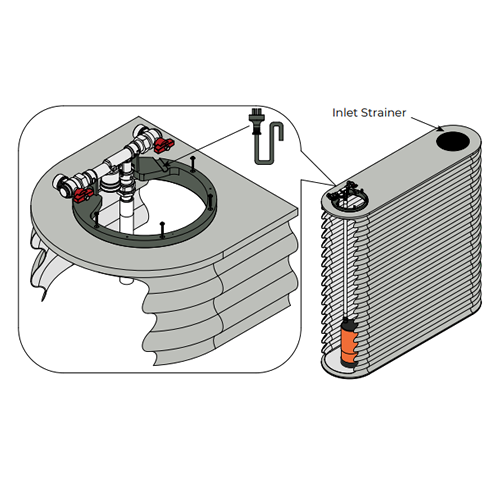 Inlet Strainer